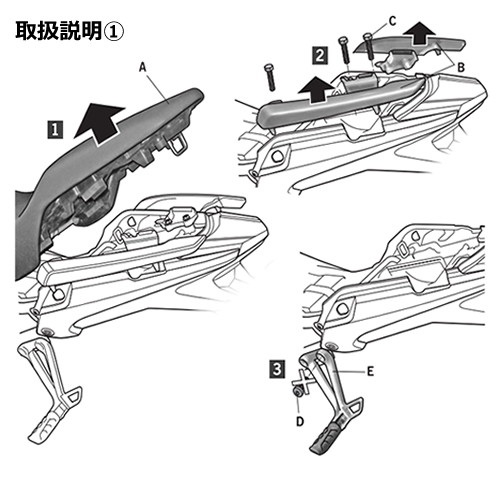 取扱説明①

1
A

2
C
B

3
E
D