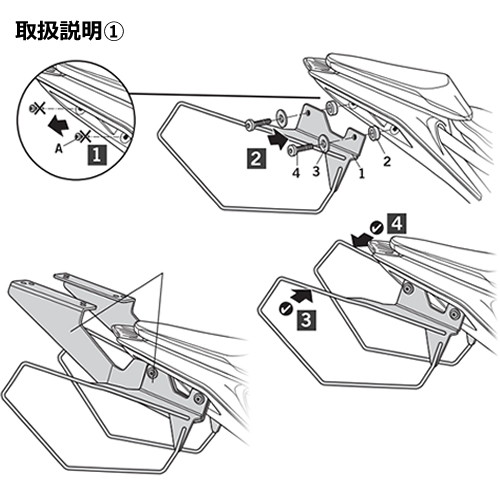 取扱説明①

A
1
2
4
3
1
2
4
3