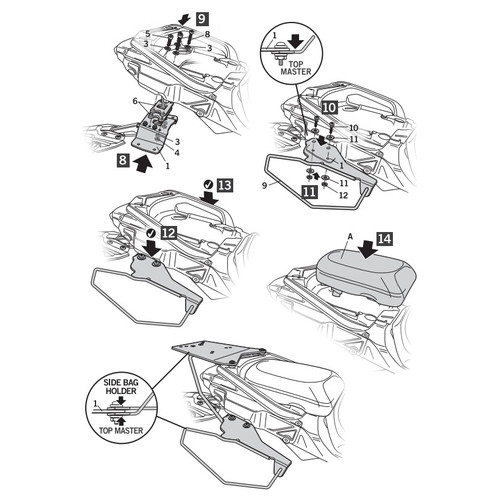 9
5
8
3
3
6
3
4
8
1

1
TOP MASTER
10
10
11
1
9
11
11
12

13
12

A
14

SIDE BAG HOLDER
1
TOP MASTER