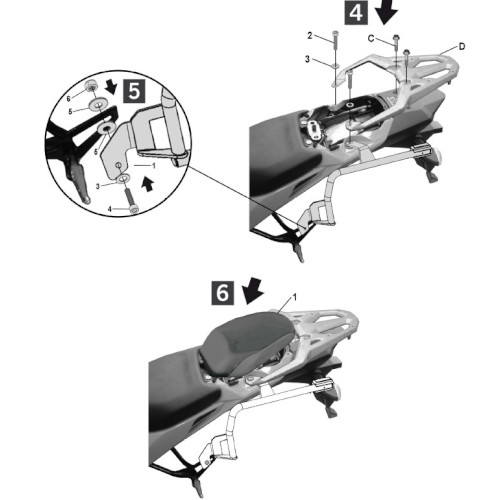 4
2
C
D
3
5
6
5
6
1
3
4
6
1