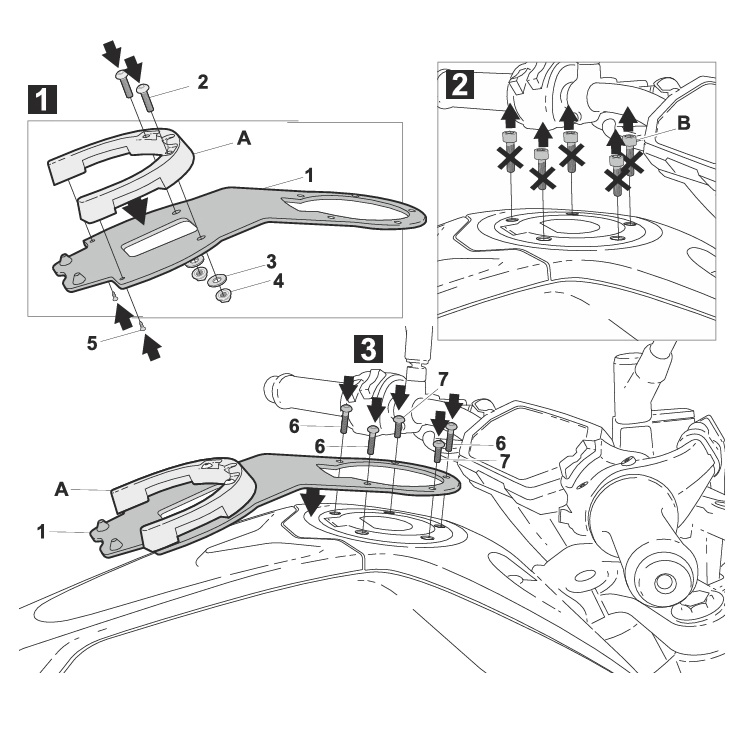 1
2
A
1
3
4
5
2
B
3
7
6
6
6
7
A
1