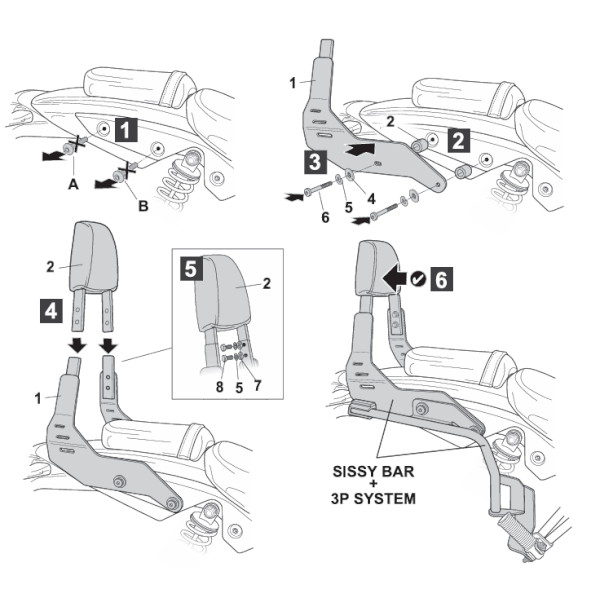 1
A
B

1
2
2
3
4
5
6

2
4
1

5
2
8
5
7

6
SISSY BAR
+
3P SYSTEM