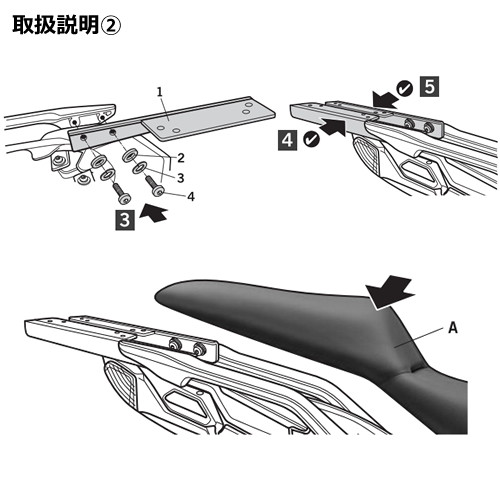 取扱説明②

1
2
3
4
3

5
4

A